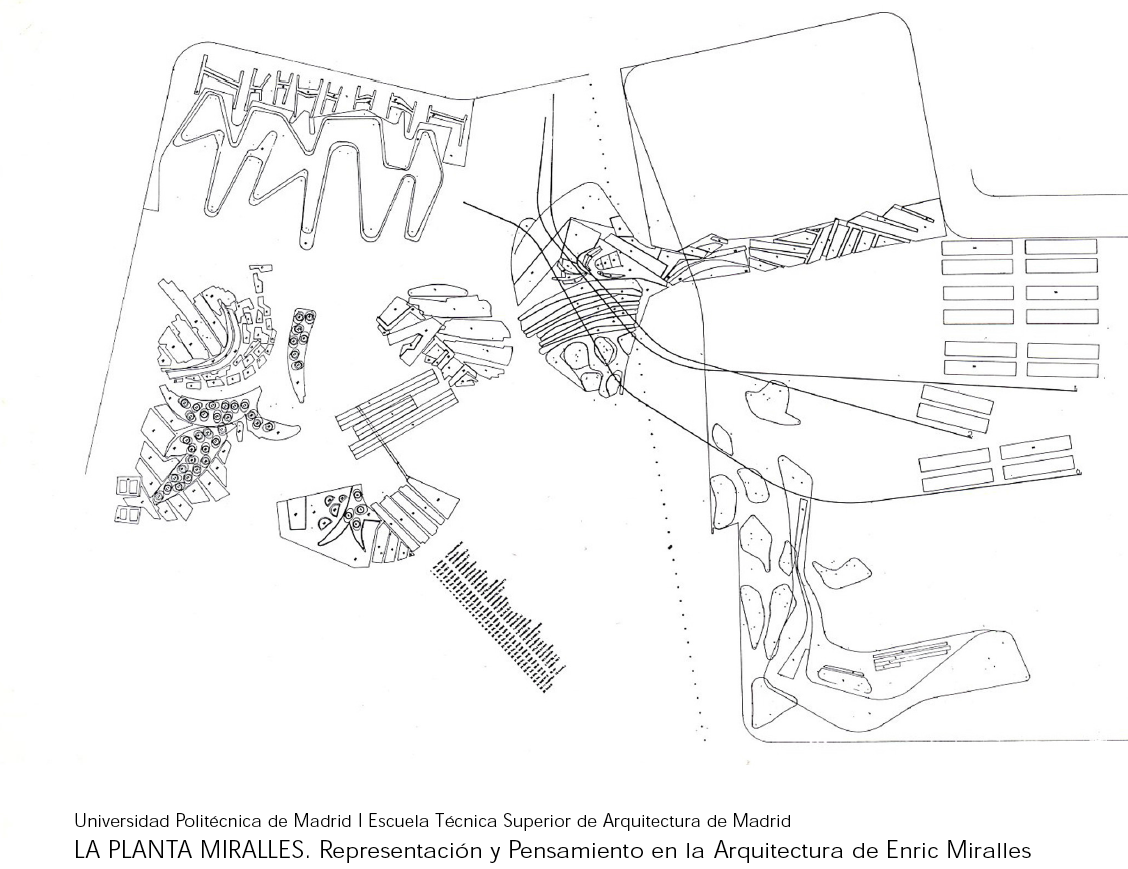 Universidad Politécnica de Madrid | Escuela Técnica Superior de Arquitectura de Madrid
LA PLANTA MIRALLES. Representación y Pensamiento en la Arquitectura de Enric Miralles